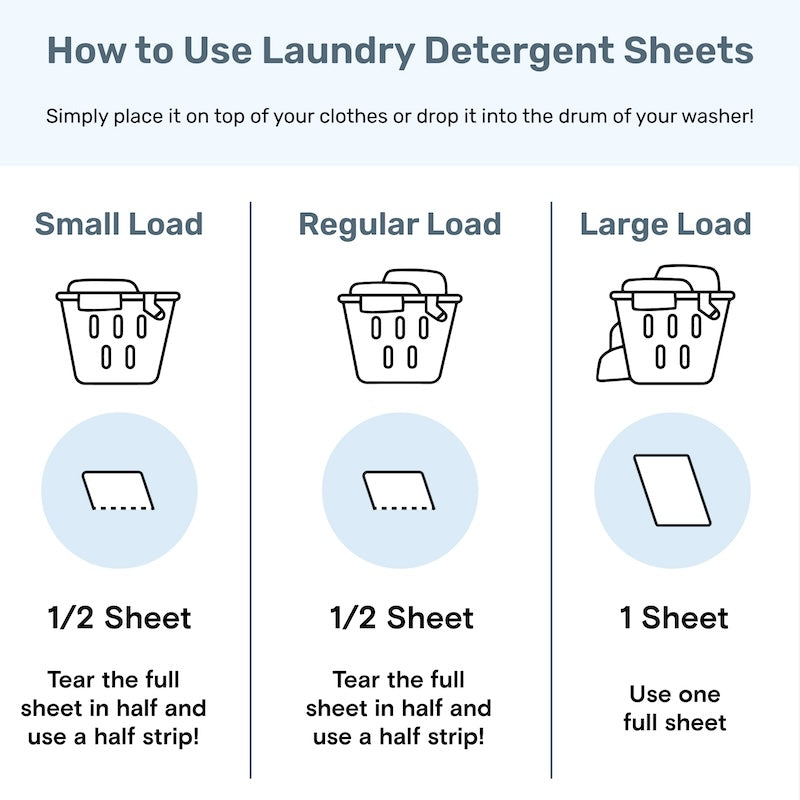 How to Use Laundry Detergent Sheets

Simply place it on top of your clothes or drop it into the drum of your washer!

Small Load

1/2 Sheet

Tear the full sheet in half and use a half strip!

Regular Load

1/2 Sheet

Tear the full sheet in half and use a half strip!

Large Load

1 Sheet

Use one full sheet