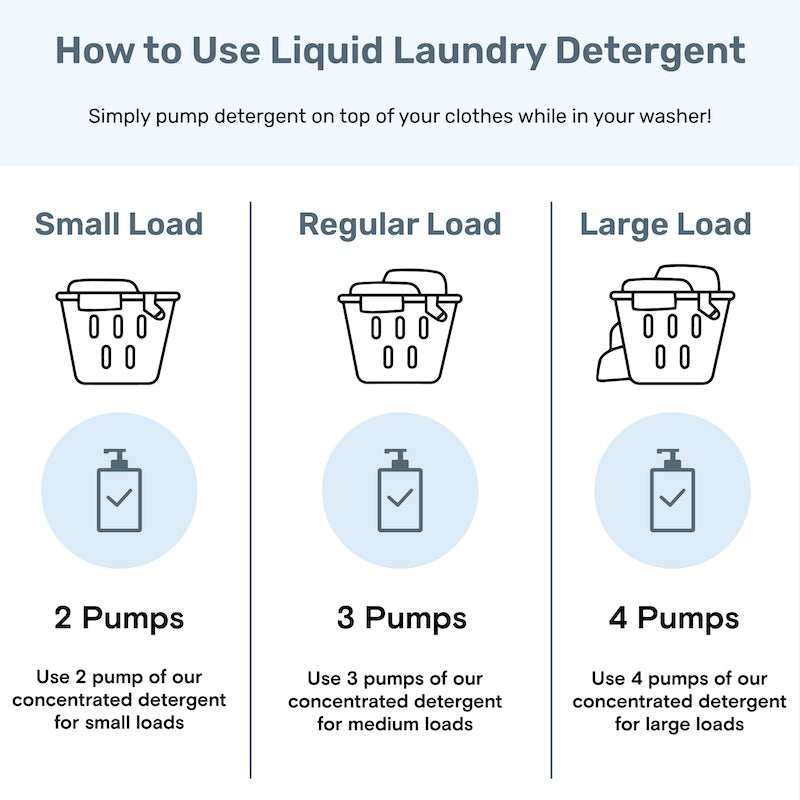 How to Use Liquid Laundry Detergent

Simply pump detergent on top of your clothes while in your washer!

Small Load

2 Pumps

Use 2 pump of our concentrated detergent for small loads

Regular Load

3 Pumps

Use 3 pumps of our concentrated detergent for medium loads

Large Load

4 Pumps

Use 4 pumps of our concentrated detergent for large loads